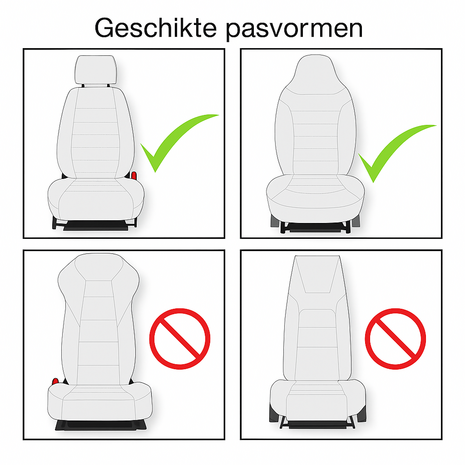 Geschikte pasvormen